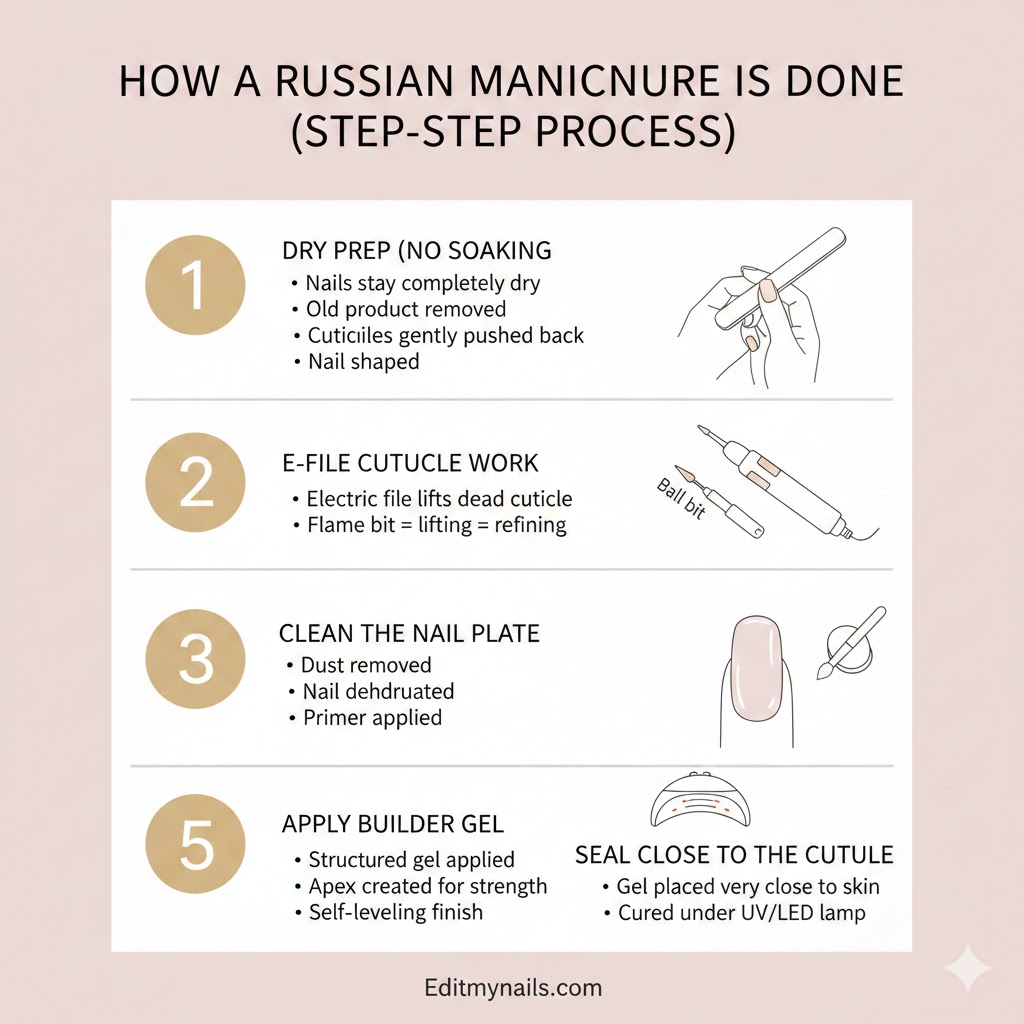 HOW A RUSSIAN MANICNURE IS DONE (STEP-STEP PROCESS)

1

DRY PREP (NO SOAKING

• Nails stay completely dry
• Old product removed
• Cuticiiles gently pushed back
• Nail shaped

2

E-FILE CUTUCLE WORK

• Electric file lifts dead cuticle
• Flame bit = lifting = refining

Ball bit

3

CLEAN THE NAIL PLATE

• Dust removed
• Nail dehdruated
• Primer applied

5

APPLY BUILDER GEL

• Structured gel applied
• Apex created for strength
• Self-leveling finish

SEAL CLOSE TO THE CUTULE

• Gel placed very close to skin
• Cured under UV/LED lamp

Editmynails.com